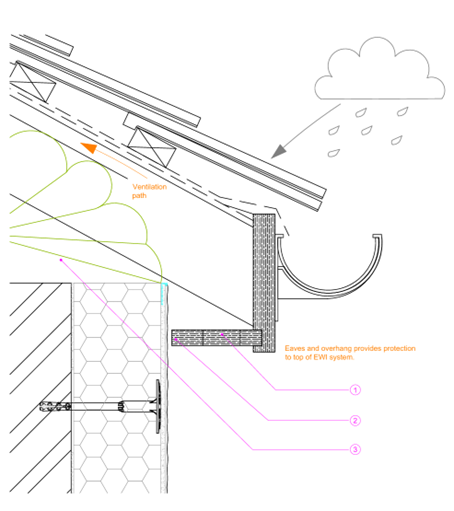 Ventilation path

Eaves and overhang provides protection to top of EWI system.

1

2

3